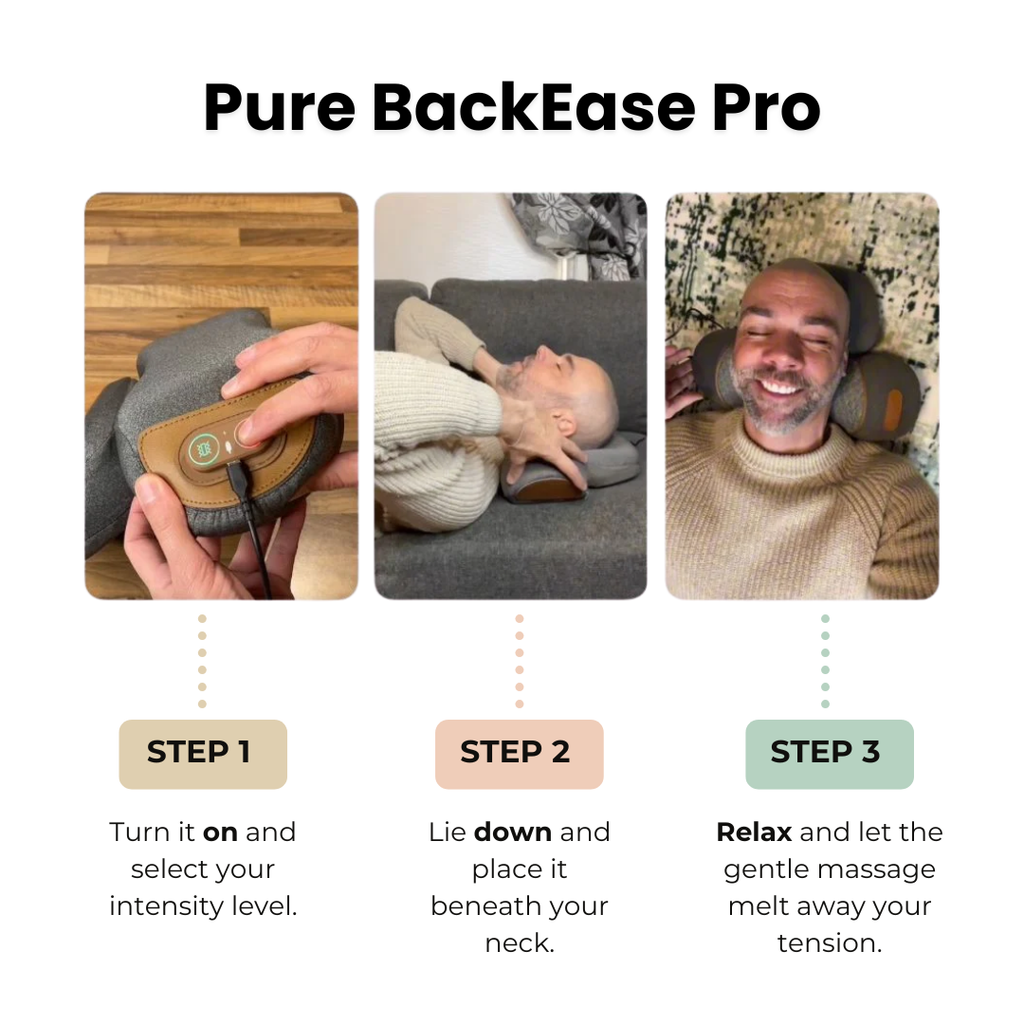 Pure BackEase Pro

STEP 1

Turn it on and select your intensity level.

STEP 2

Lie down and place it beneath your neck.

STEP 3

Relax and let the gentle massage melt away your tension.